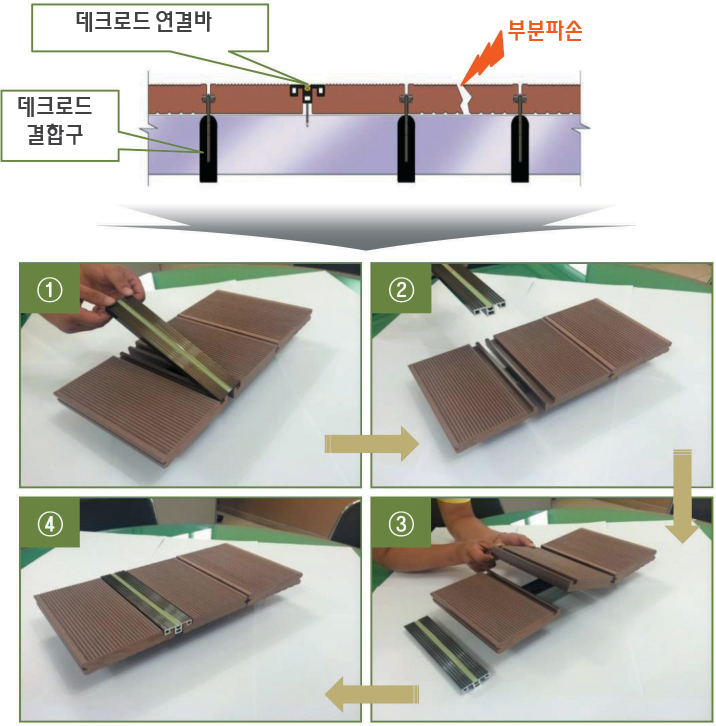 데크로드 연결바

부분파손

데크로드 결합구

①

②

④

③